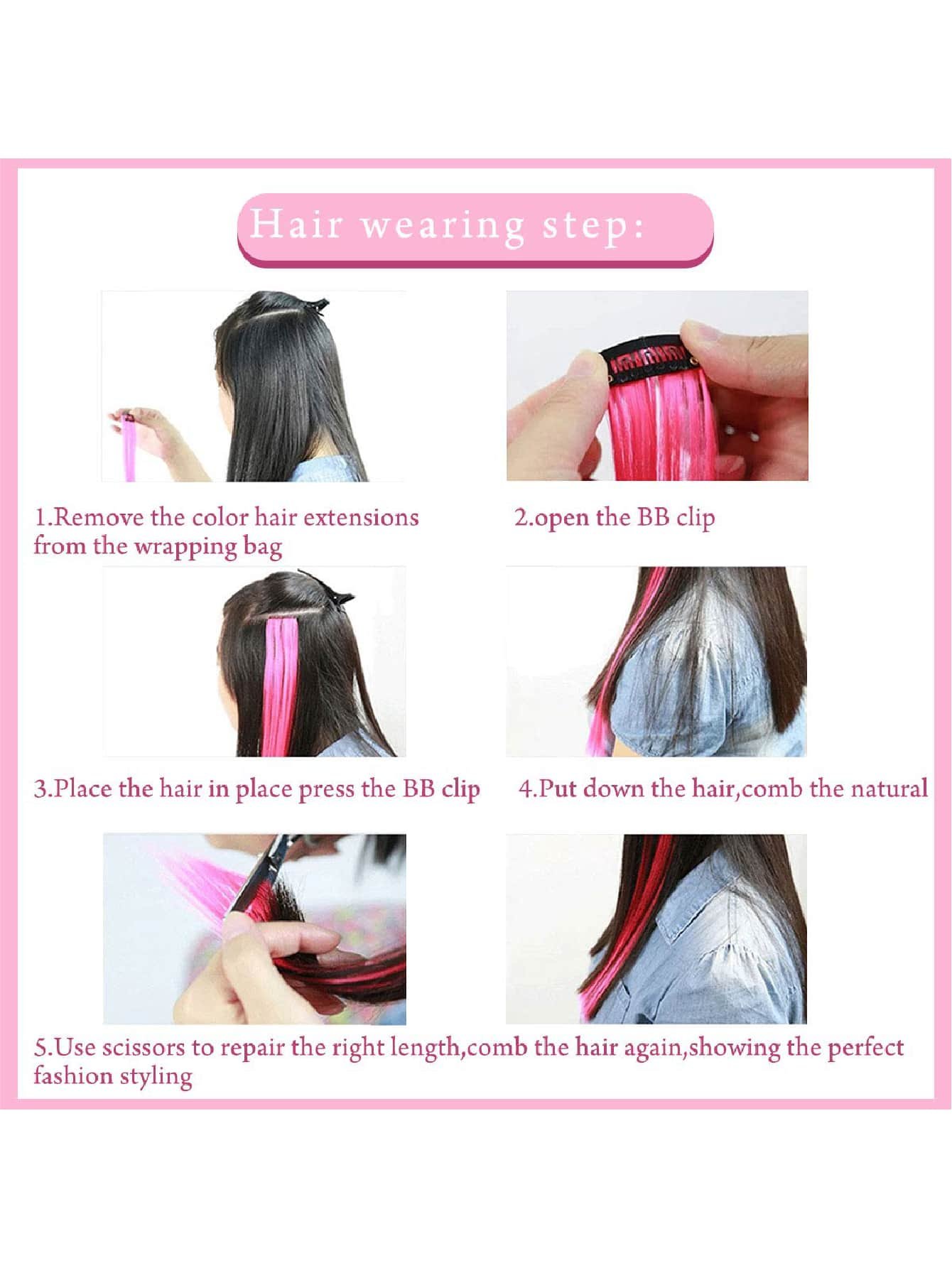 Hair wearing step:

1.Remove the color hair extensions from the wrapping bag

2.open the BB clip

3.Place the hair in place press the BB clip

4.Put down the hair,comb the natural

5.Use scissors to repair the right length,comb the hair again,showing the perfect fashion styling